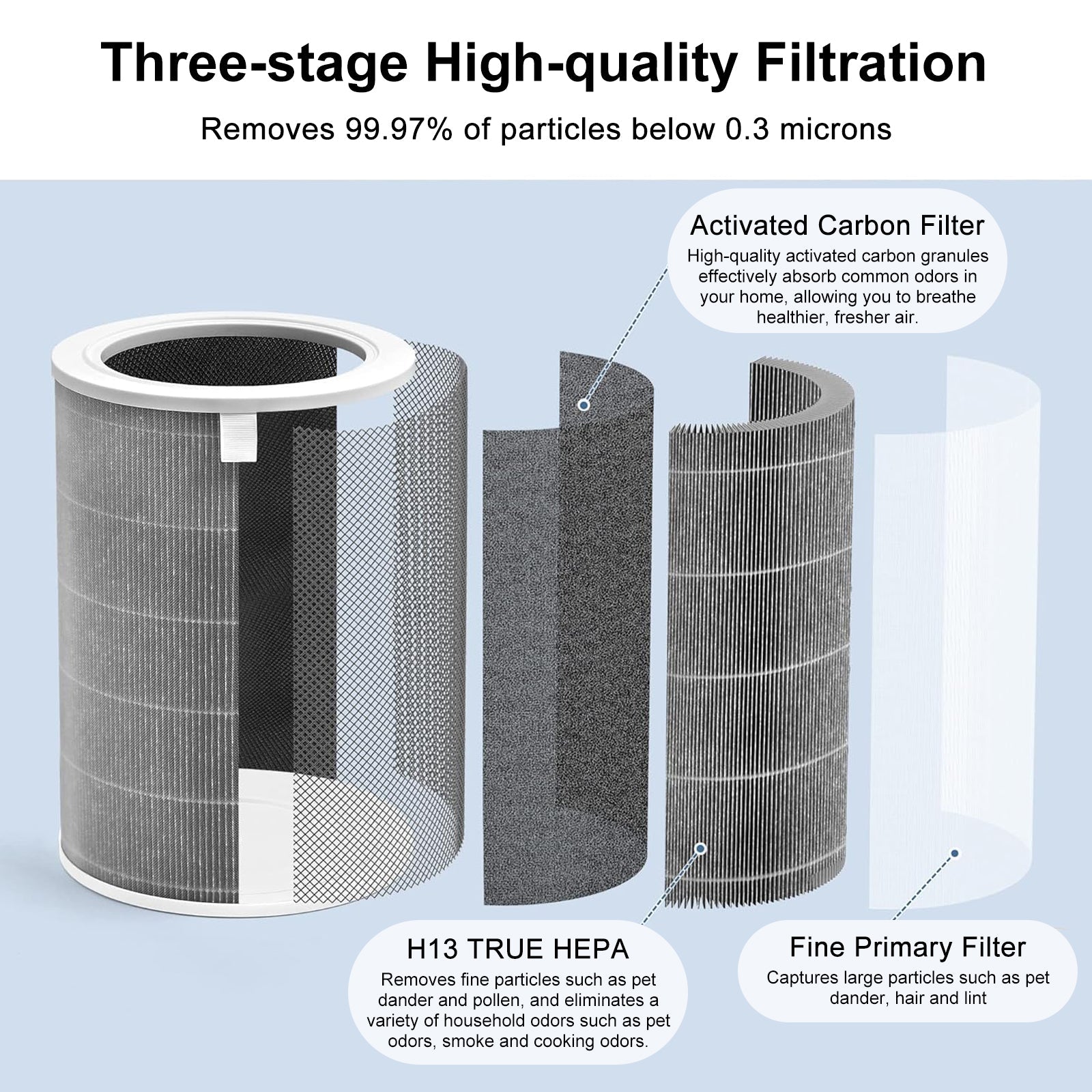 Three-stage High-quality Filtration

Removes 99.97% of particles below 0.3 microns

Activated Carbon Filter
High-quality activated carbon granules effectively absorb common odors in your home, allowing you to breathe healthier, fresher air.

H13 TRUE HEPA
Removes fine particles such as pet dander and pollen, and eliminates a variety of household odors such as pet odors, smoke and cooking odors.

Fine Primary Filter
Captures large particles such as pet dander, hair and lint